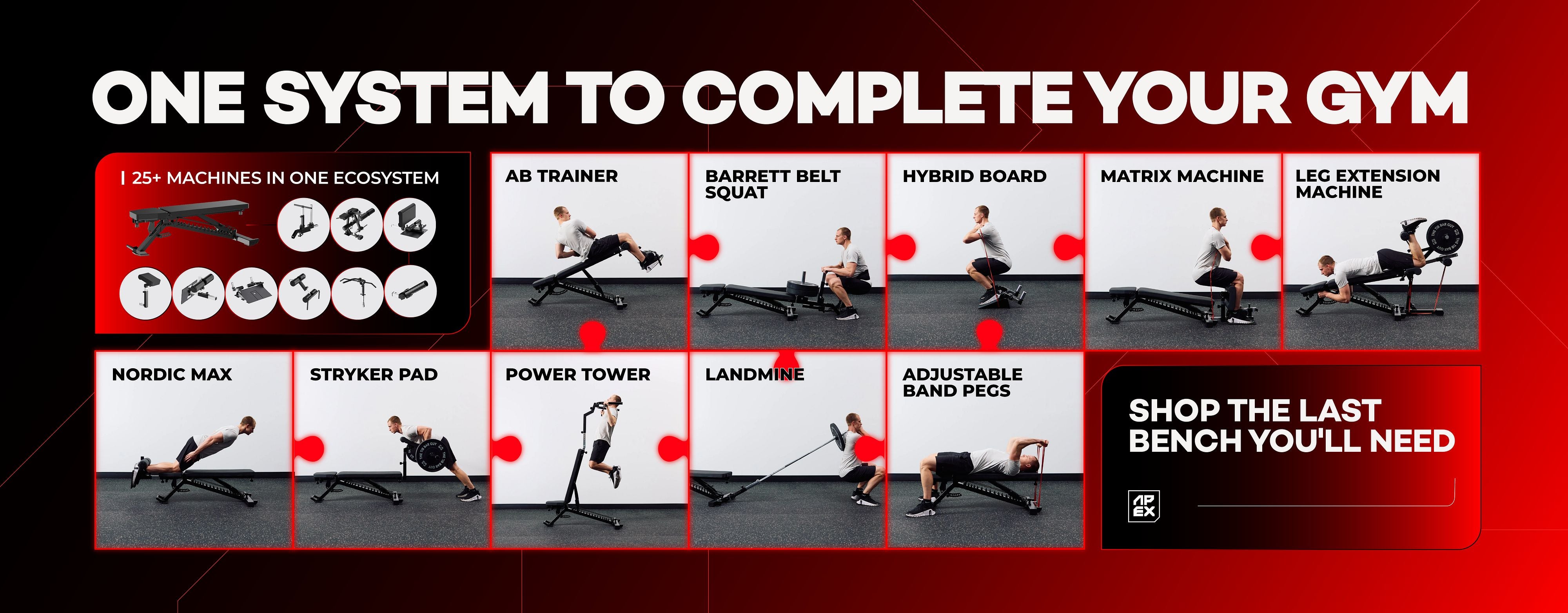 ONE SYSTEM TO COMPLETE YOUR GYM

| 25+ MACHINES IN ONE ECOSYSTEM

AB TRAINER

BARRETT BELT SQUAT

HYBRID BOARD

MATRIX MACHINE

LEG EXTENSION MACHINE

NORDIC MAX

STRYKER PAD

POWER TOWER

LANDMINE

ADJUSTABLE BAND PEGS

SHOP THE LAST BENCH YOU'LL NEED

AP EX