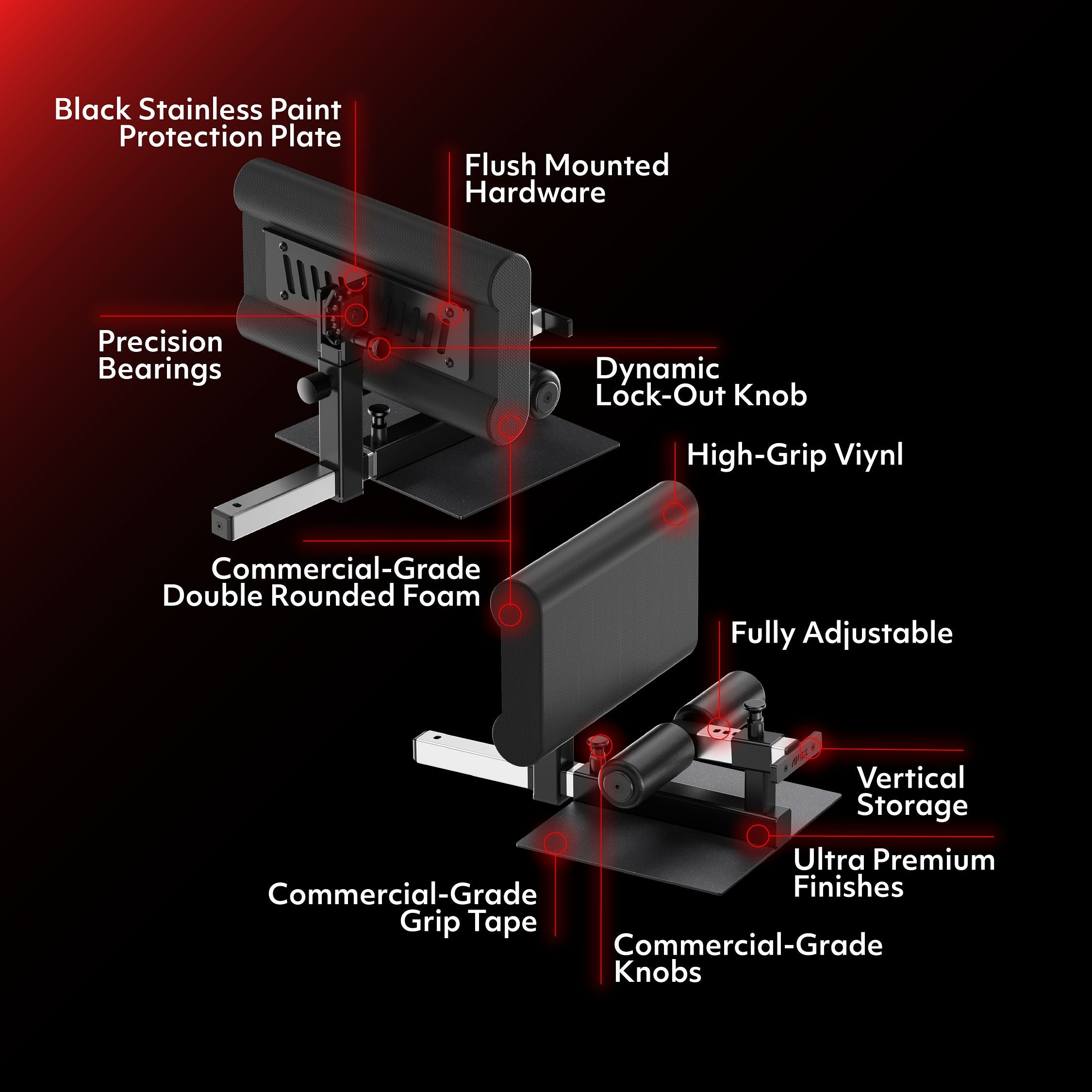 Black Stainless Paint Protection Plate

Flush Mounted Hardware

Precision Bearings

Dynamic Lock-Out Knob

High-Grip Viynl

Commercial-Grade Double Rounded Foam

Fully Adjustable

Vertical Storage

Ultra Premium Finishes

Commercial-Grade Grip Tape

Commercial-Grade Knobs