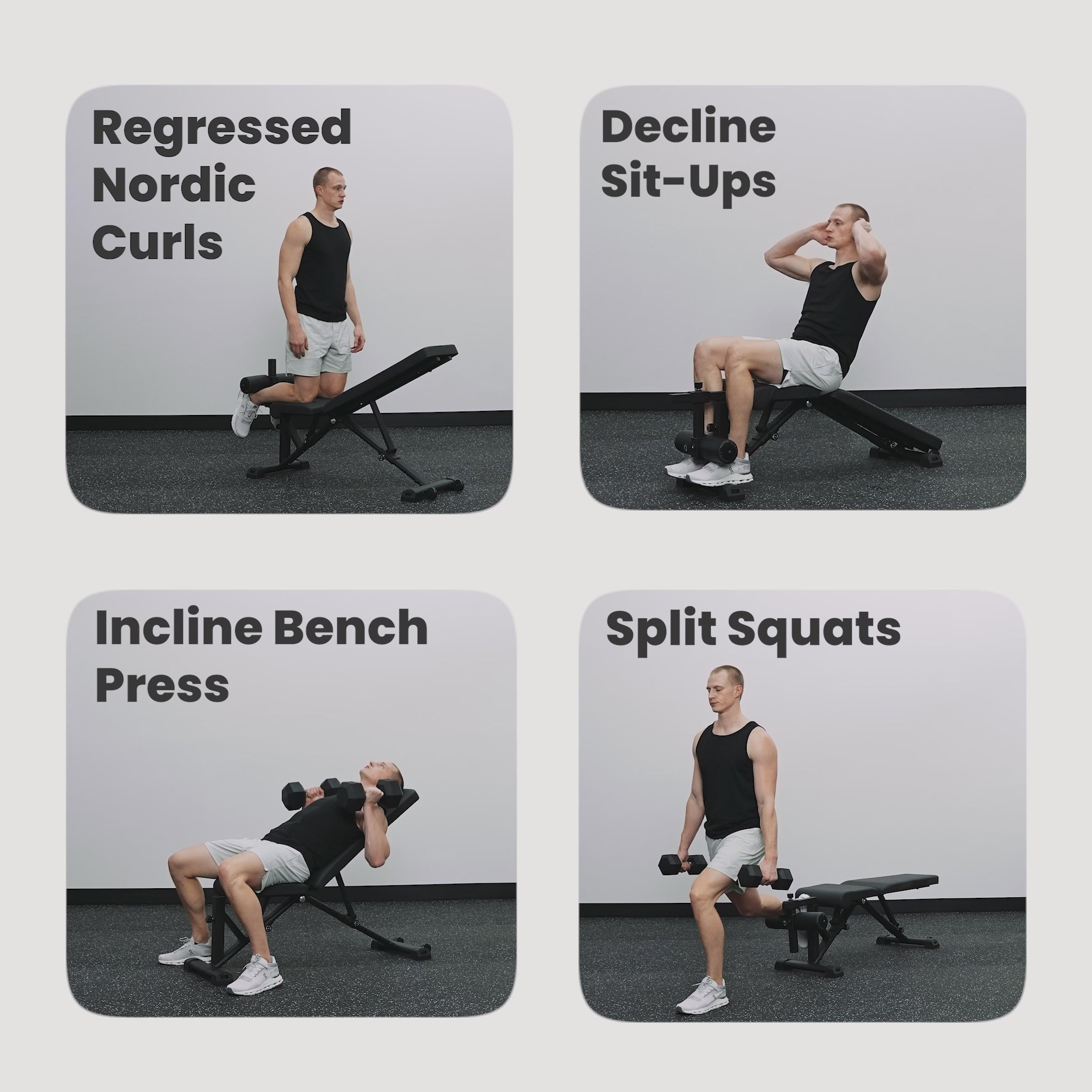 Regressed Nordic Curls

Decline Sit-Ups

Incline Bench Press

Split Squats