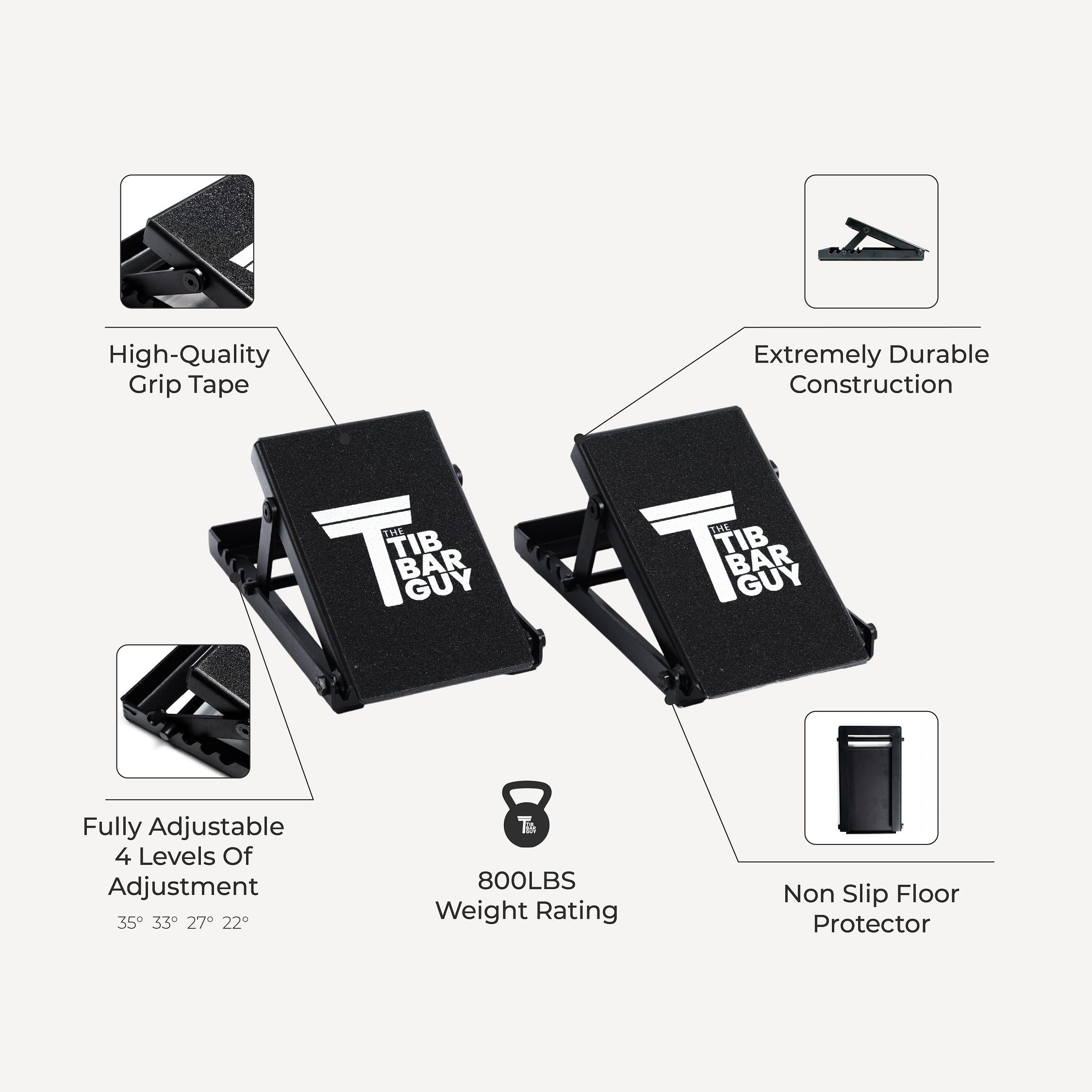 High-Quality Grip Tape

Extremely Durable Construction

THE TIB BAR GUY

THE TIB BAR GUY

Fully Adjustable 4 Levels Of Adjustment

35° 33° 27° 22°

TIB BAR GUY

800LBS Weight Rating

Non Slip Floor Protector