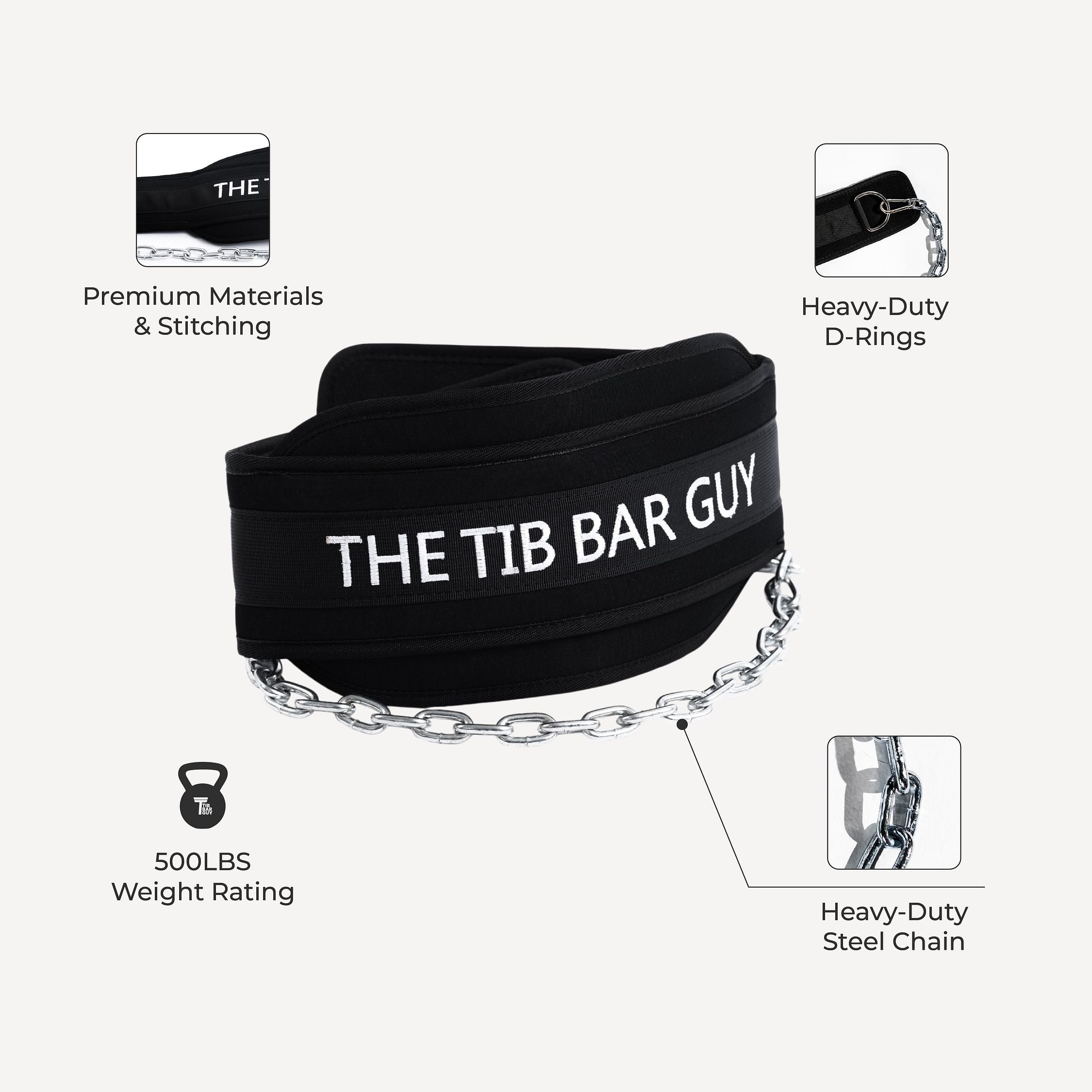 THE T

Premium Materials & Stitching

Heavy-Duty D-Rings

THE TIB BAR GUY

TIB BAR GUY

500LBS Weight Rating

Heavy-Duty Steel Chain