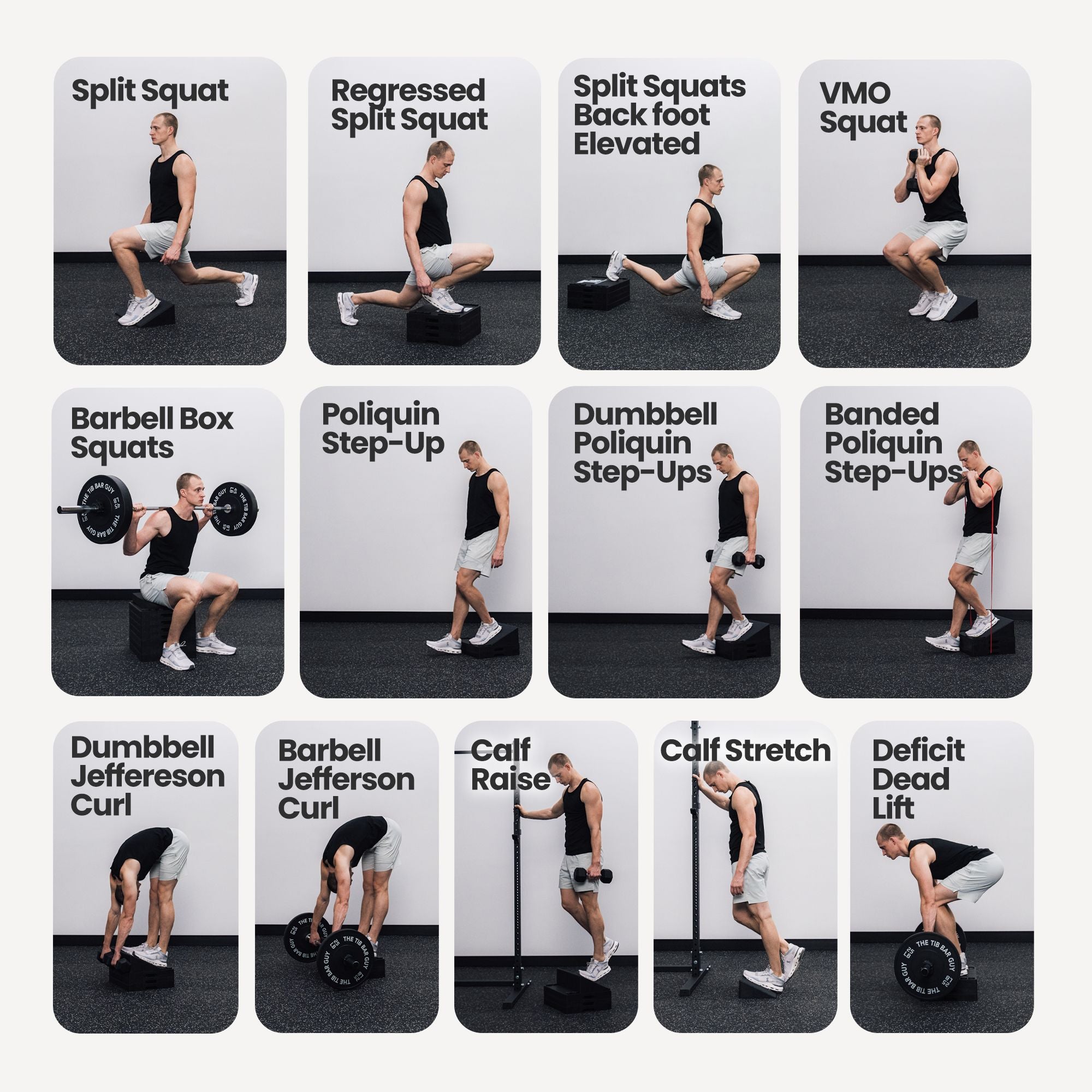 Split Squat

Regressed Split Squat

Split Squats Back foot Elevated

VMO Squat

Barbell Box Squats

THE TIB BAR GUY
THE TIB BAR GUY

Poliquin Step-Up

Dumbbell Poliquin Step-Ups

Banded Poliquin Step-Ups

Dumbbell Jeffereson Curl

Barbell Jefferson Curl

THE TIB BAR GUY
THE TIB BAR GUY

Calf Raise

Calf Stretch

Deficit Dead Lift

THE TIB BAR GUY