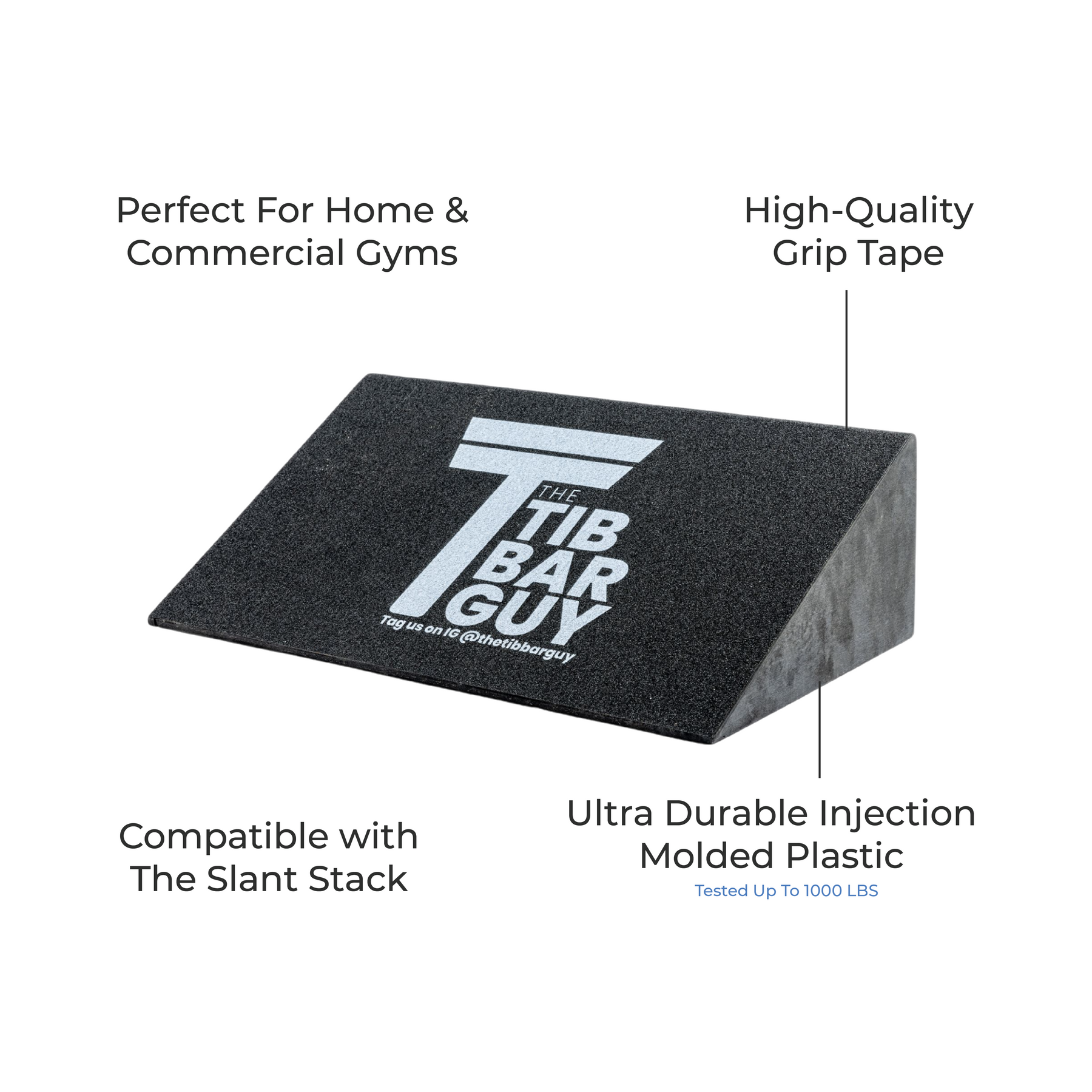 Perfect For Home & Commercial Gyms

High-Quality Grip Tape

THE TIB BAR GUY

Tag us on IG @thetibbarguy

Compatible with The Slant Stack

Ultra Durable Injection Molded Plastic

Tested Up To 1000 LBS