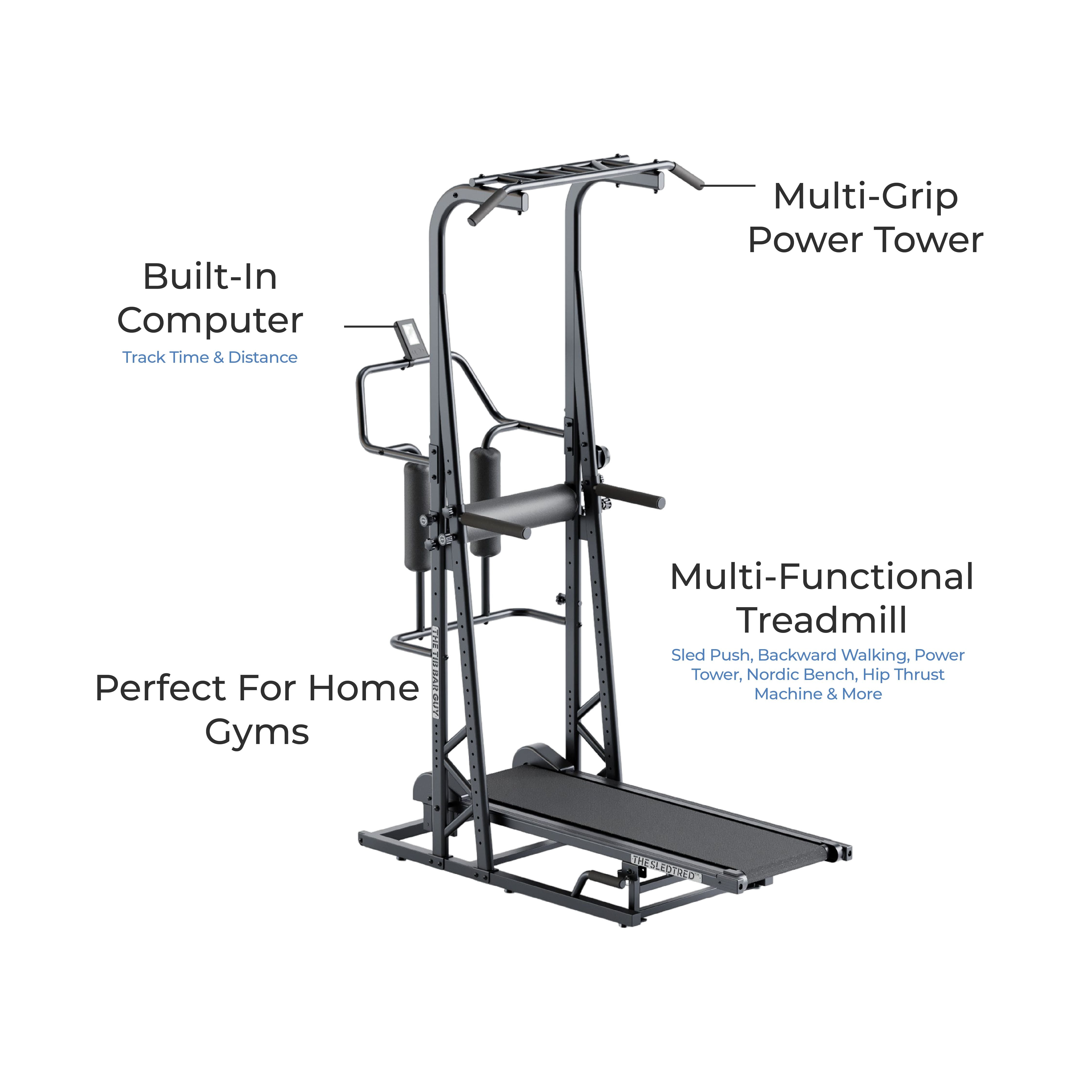 Multi-Grip
Power Tower

Built-In
Computer
Track Time & Distance

Multi-Functional
Treadmill
Sled Push, Backward Walking, Power Tower, Nordic Bench, Hip Thrust Machine & More

Perfect For Home
Gyms

THE TIB BAR GUY

THE SLEDTRED™